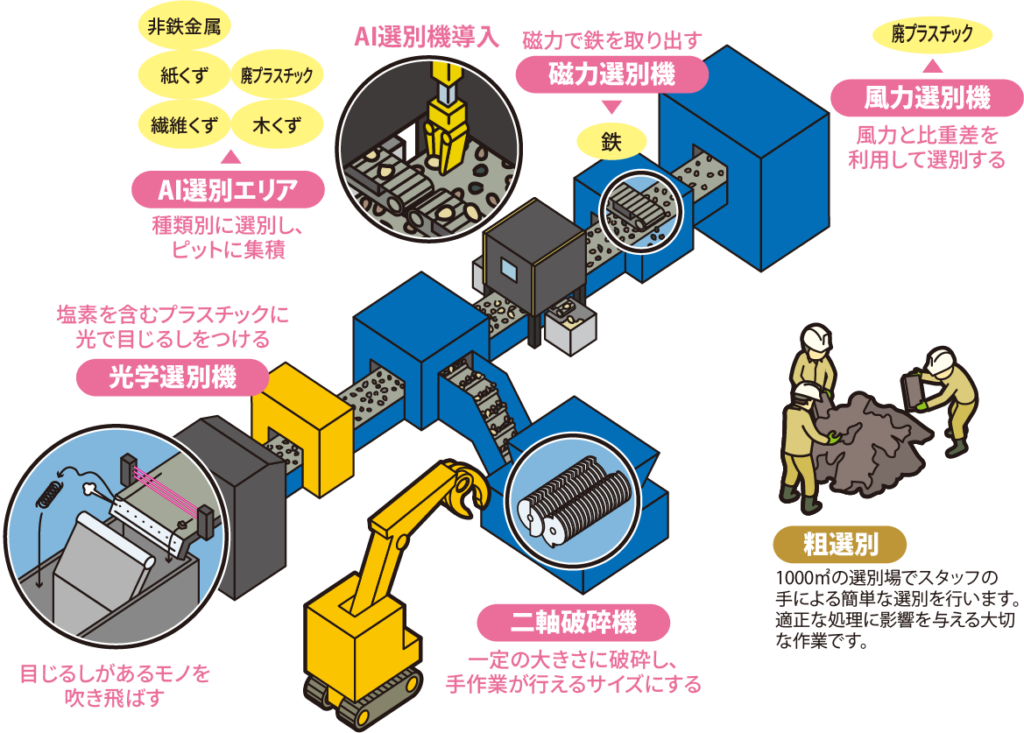 非鉄金属

紙くず

廃プラスチック

繊維くず

木くず

AI選別エリア

種類別に選別し、ピットに集積

AI選別機導入

磁力で鉄を取り出す

磁力選別機

鉄

廃プラスチック

風力選別機

風力と比重差を利用して選別する

塩素を含むプラスチックに光で目じるしをつける

光学選別機

目じるしがあるモノを吹き飛ばす

二軸破砕機

一定の大きさに破砕し、手作業が行えるサイズにする

粗選別

1000㎡の選別場でスタッフの手による簡単な選別を行います。適正な処理に影響を与える大切な作業です。